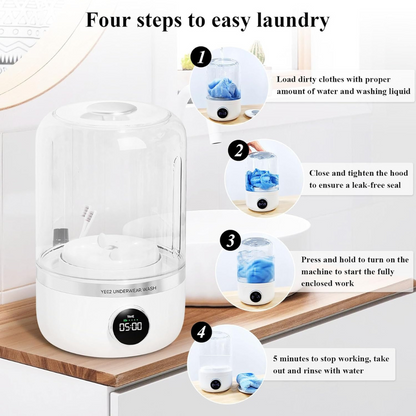 Four steps to easy laundry

1
Load dirty clothes with proper amount of water and washing liquid

2
Close and tighten the hood to ensure a leak-free seal

3
Press and hold to turn on the machine to start the fully enclosed work

4
5 minutes to stop working, take out and rinse with water

YE02 UNDERWEAR WASH

05:00